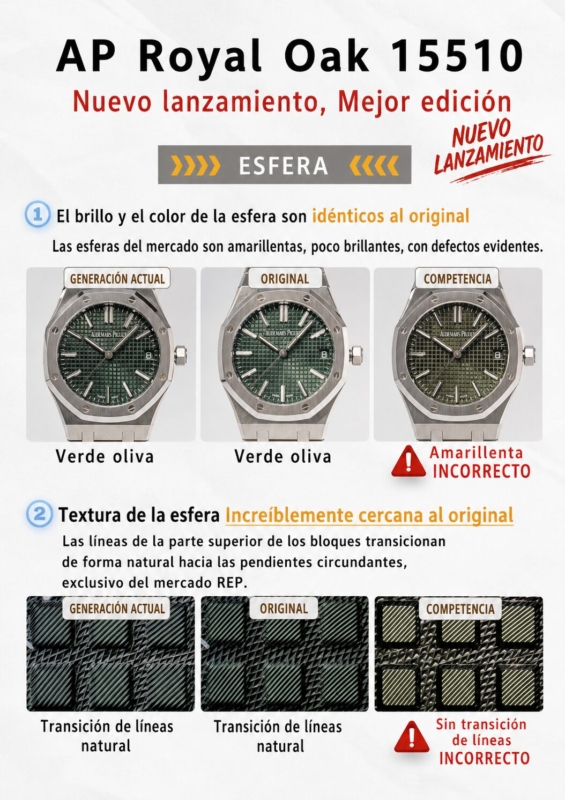 AP Royal Oak 15510
Nuevo lanzamiento, Mejor edición
NUEVO LANZAMIENTO

ESFERA

1 El brillo y el color de la esfera son idénticos al original
Las esferas del mercado son amarillentas, poco brillantes, con defectos evidentes.

GENERACIÓN ACTUAL
AUDEMARS PIGUET
Verde oliva

ORIGINAL
AUDEMARS PIGUET
Verde oliva

COMPETENCIA
AUDEMARS PIGUET
Amarillenta
INCORRECTO

2 Textura de la esfera Increíblemente cercana al original
Las líneas de la parte superior de los bloques transicionan de forma natural hacia las pendientes circundantes, exclusivo del mercado REP.

GENERACIÓN ACTUAL
Transición de líneas natural

ORIGINAL
Transición de líneas natural

COMPETENCIA
Sin transición de líneas
INCORRECTO